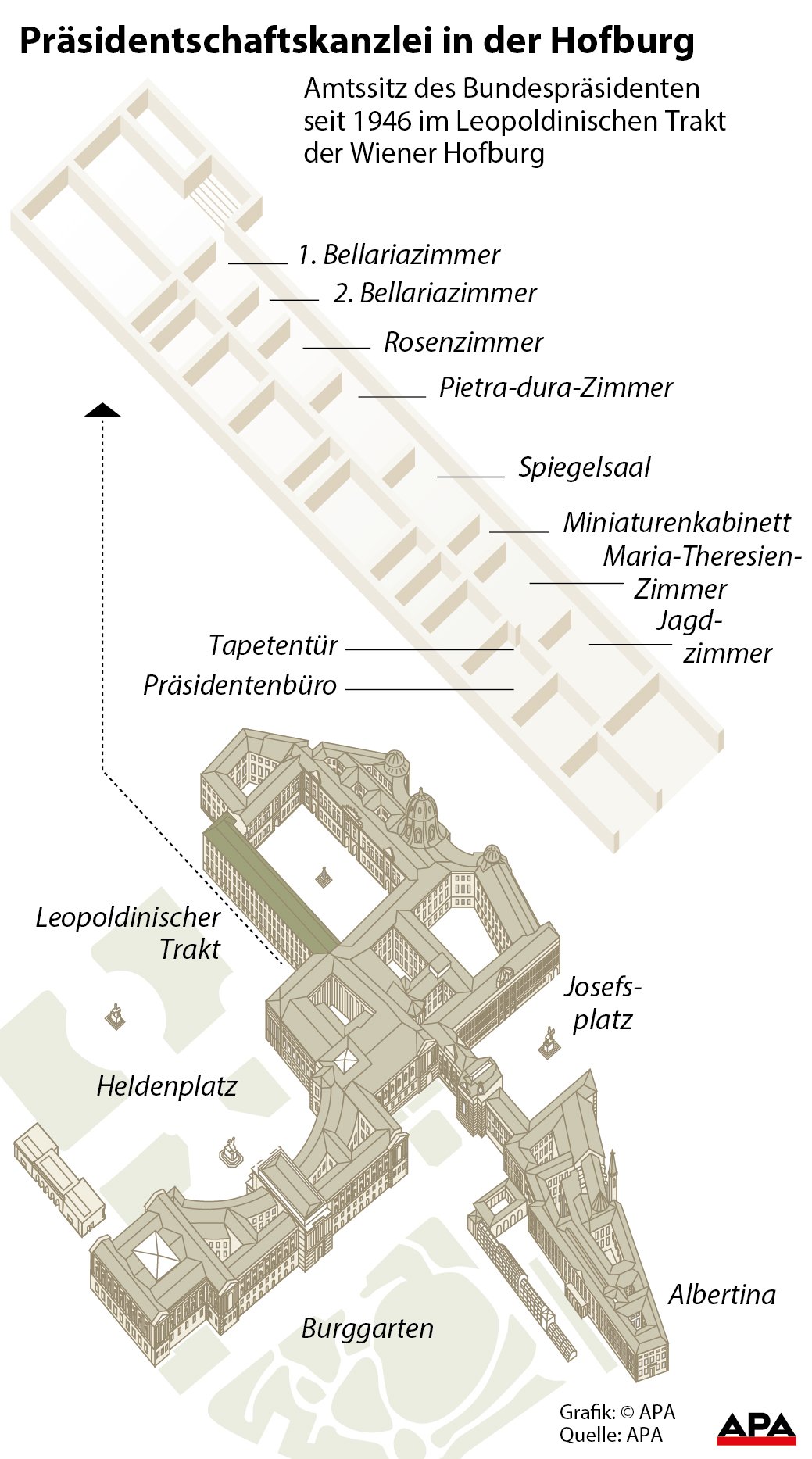 Präsidentschaftskanzlei in der Hofburg

Amtssitz des Bundespräsidenten seit 1946 im Leopoldinischen Trakt der Wiener Hofburg

1. Bellariazimmer
2. Bellariazimmer
Rosenzimmer
Pietra-dura-Zimmer
Spiegelsaal
Miniaturenkabinett
Maria-Theresien-Zimmer
Jagdzimmer
Tapetentür
Präsidentenbüro

Leopoldinischer Trakt
Josefsplatz
Heldenplatz
Albertina
Burggarten

Grafik: © APA
Quelle: APA
APA